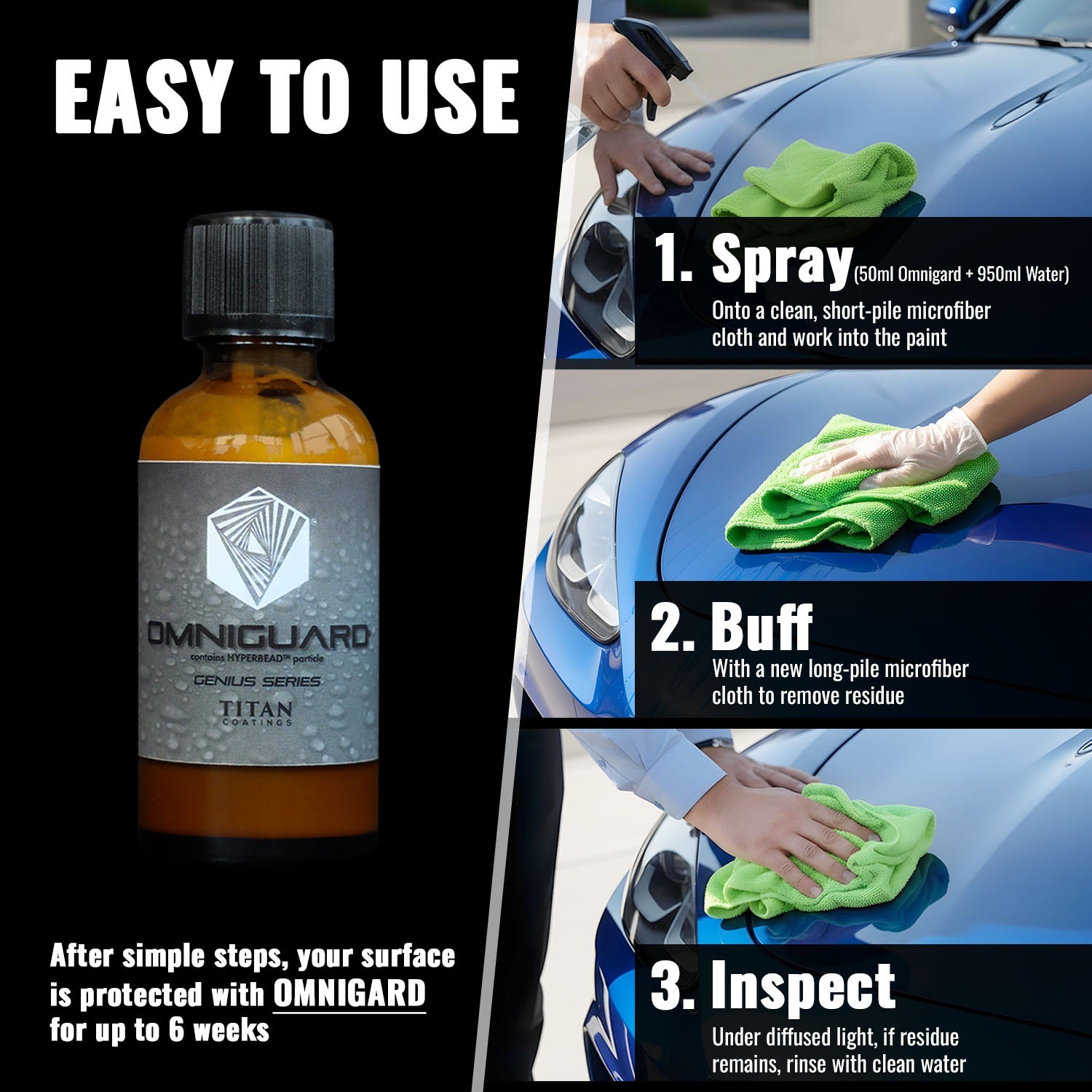 EASY TO USE

OMNIGUARD
contains HYPERBEAD™ particle
GENIUS SERIES
TITAN
COATINGS

After simple steps, your surface is protected with OMNIGARD for up to 6 weeks

1. Spray (50ml Omnigard + 950ml Water)
Onto a clean, short-pile microfiber cloth and work into the paint

2. Buff
With a new long-pile microfiber cloth to remove residue

3. Inspect
Under diffused light, if residue remains, rinse with clean water