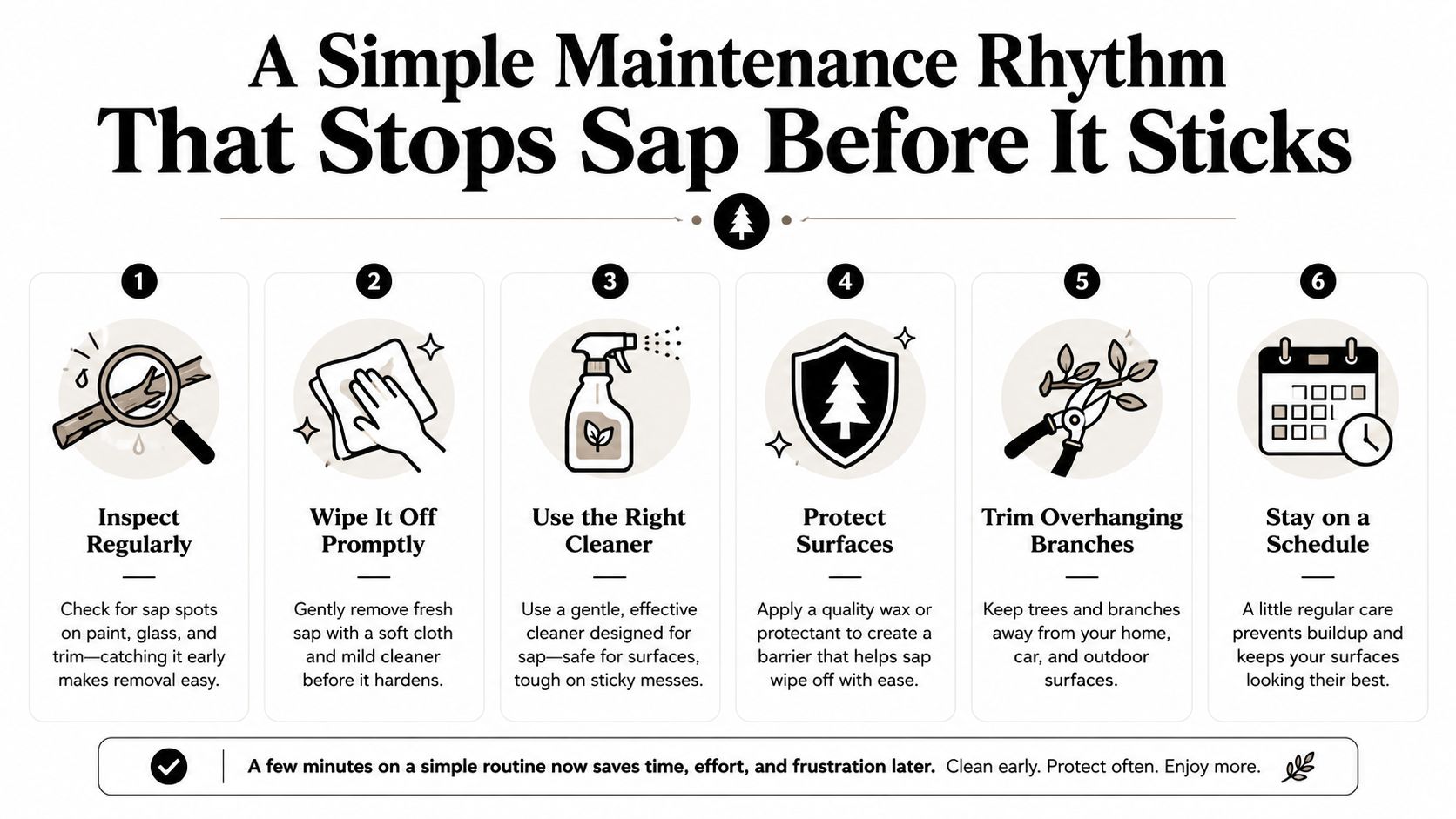 A Simple Maintenance Rhythm
That Stops Sap Before It Sticks

1
Inspect Regularly
Check for sap spots on paint, glass, and trim—catching it early makes removal easy.

2
Wipe It Off Promptly
Gently remove fresh sap with a soft cloth and mild cleaner before it hardens.

3
Use the Right Cleaner
Use a gentle, effective cleaner designed for sap—safe for surfaces, tough on sticky messes.

4
Protect Surfaces
Apply a quality wax or protectant to create a barrier that helps sap wipe off with ease.

5
Trim Overhanging Branches
Keep trees and branches away from your home, car, and outdoor surfaces.

6
Stay on a Schedule
A little regular care prevents buildup and keeps your surfaces looking their best.

A few minutes on a simple routine now saves time, effort, and frustration later. Clean early. Protect often. Enjoy more.