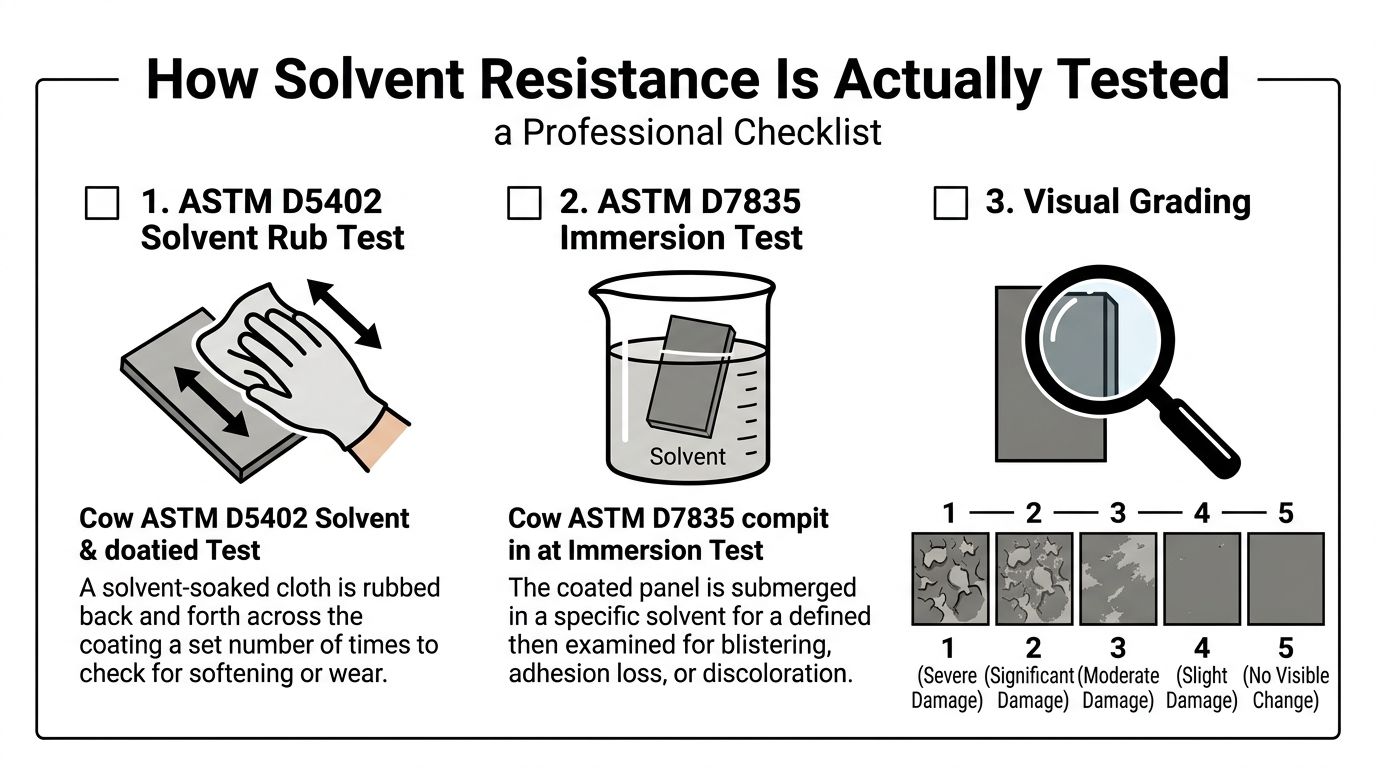 How Solvent Resistance Is Actually Tested

a Professional Checklist

☐ 1. ASTM D5402 Solvent Rub Test

Cow ASTM D5402 Solvent & doatied Test

A solvent-soaked cloth is rubbed back and forth across the coating a set number of times to check for softening or wear.

☐ 2. ASTM D7835 Immersion Test

Solvent

Cow ASTM D7835 compit in at Immersion Test

The coated panel is submerged in a specific solvent for a defined then examined for blistering, adhesion loss, or discoloration.

☐ 3. Visual Grading

1 — 2 — 3 — 4 — 5

1 (Severe Damage)

2 (Significant Damage)

3 (Moderate Damage)

4 (Slight Damage)

5 (No Visible Change)