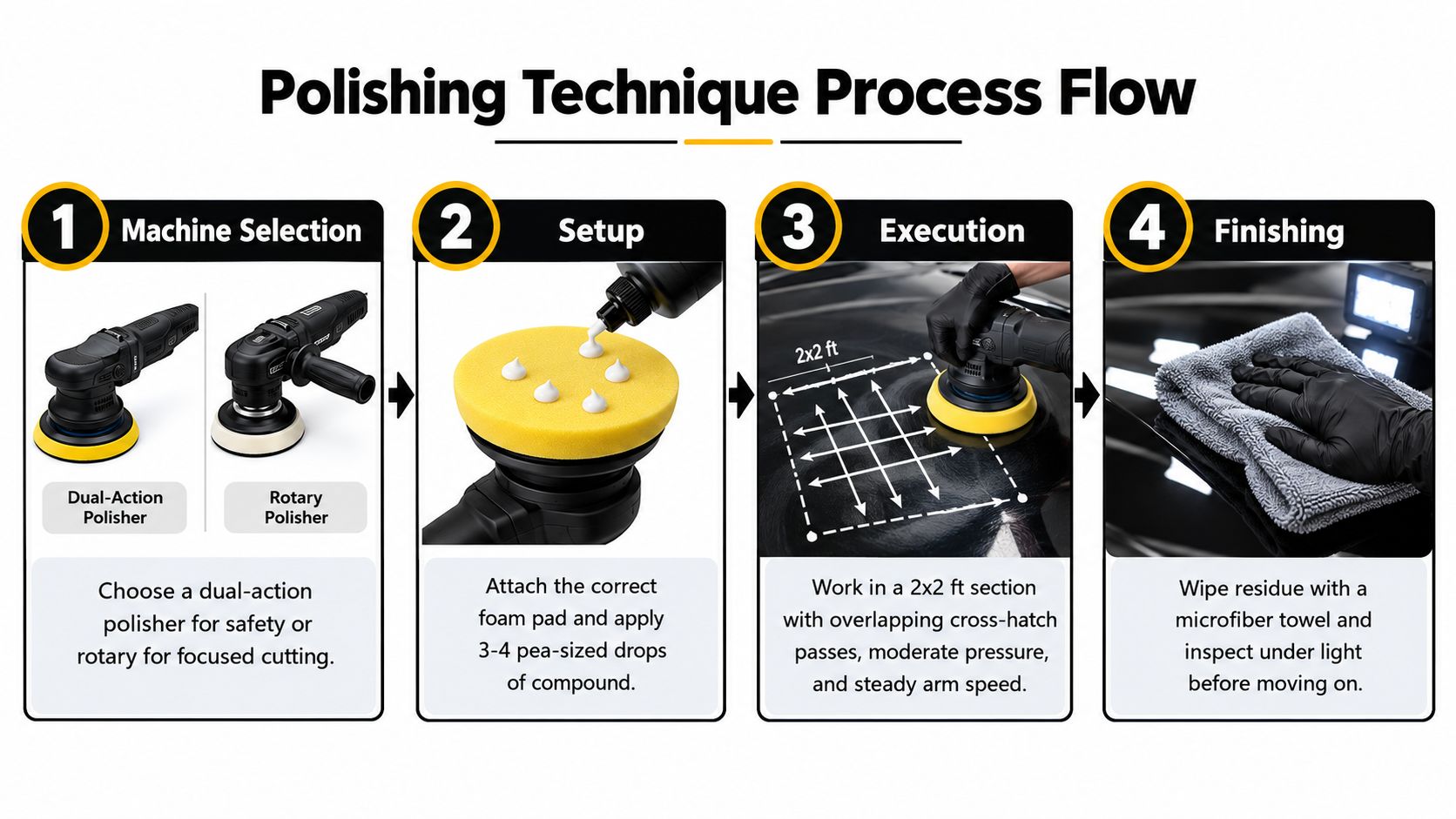 Polishing Technique Process Flow

1 Machine Selection

Dual-Action Polisher

Rotary Polisher

Choose a dual-action polisher for safety or rotary for focused cutting.

2 Setup

Attach the correct foam pad and apply 3-4 pea-sized drops of compound.

3 Execution

2x2 ft

Work in a 2x2 ft section with overlapping cross-hatch passes, moderate pressure, and steady arm speed.

4 Finishing

Wipe residue with a microfiber towel and inspect under light before moving on.